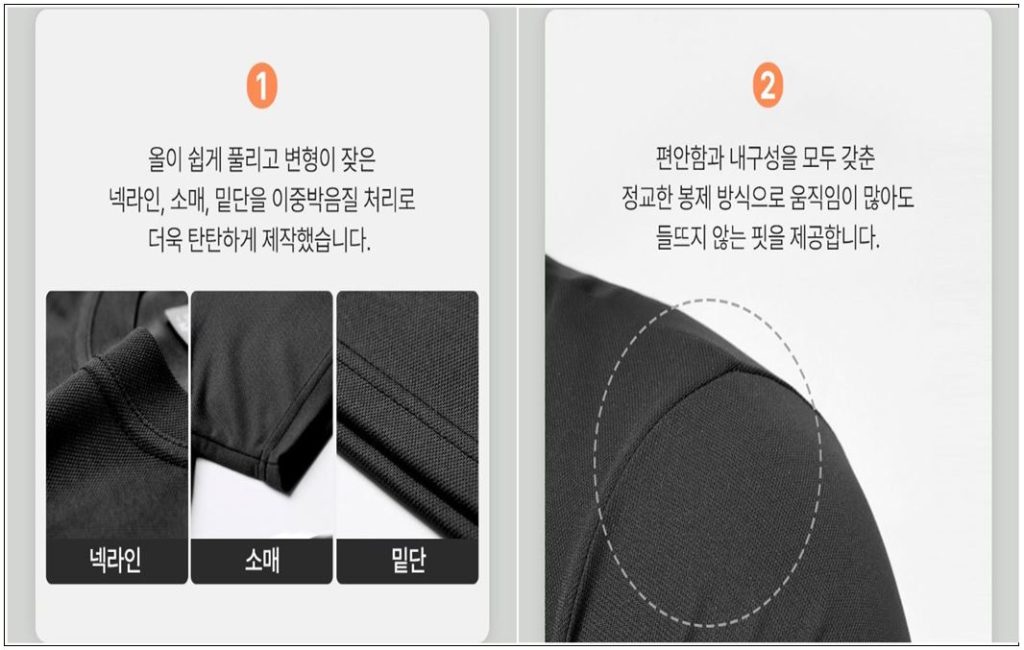 1

올이 쉽게 풀리고 변형이 잦은
넥라인, 소매, 밑단을 이중박음질 처리로
더욱 탄탄하게 제작했습니다.

넥라인

소매

밑단

2

편안함과 내구성을 모두 갖춘
정교한 봉제 방식으로 움직임이 많아도
들뜨지 않는 핏을 제공합니다.